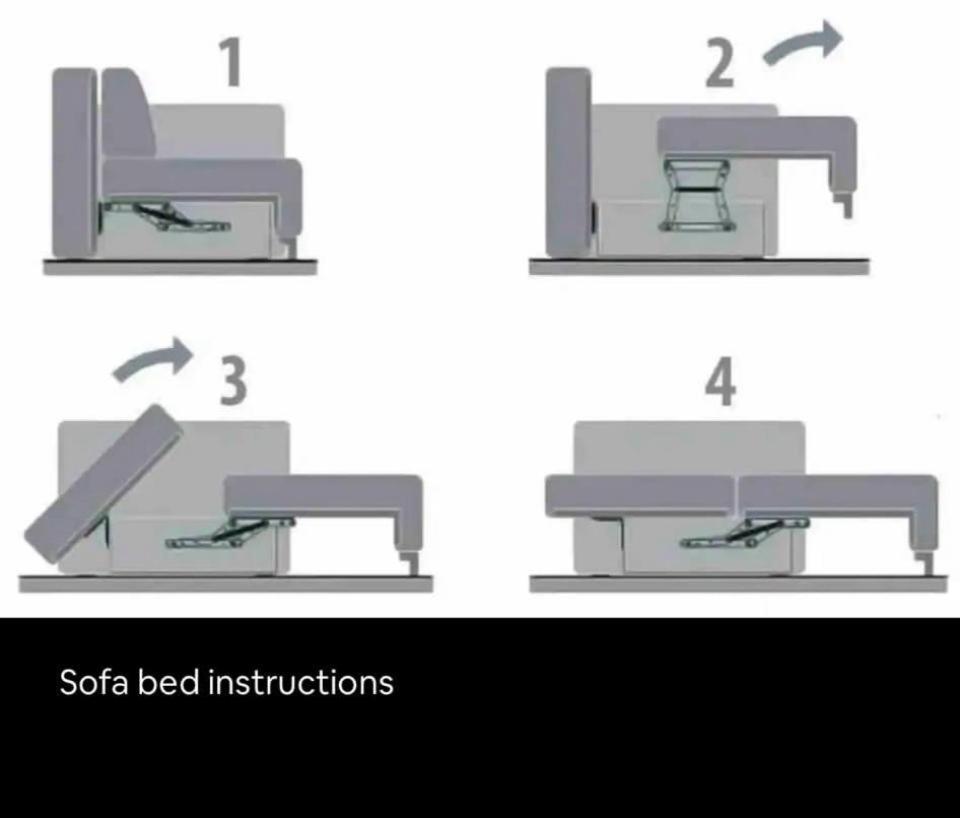 1

2

3

4

Sofa bed instructions